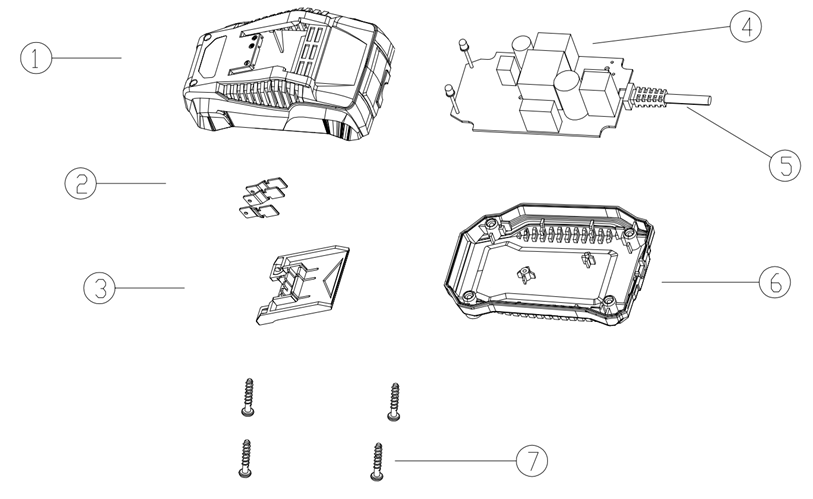 1
4
5
2
3
6
7